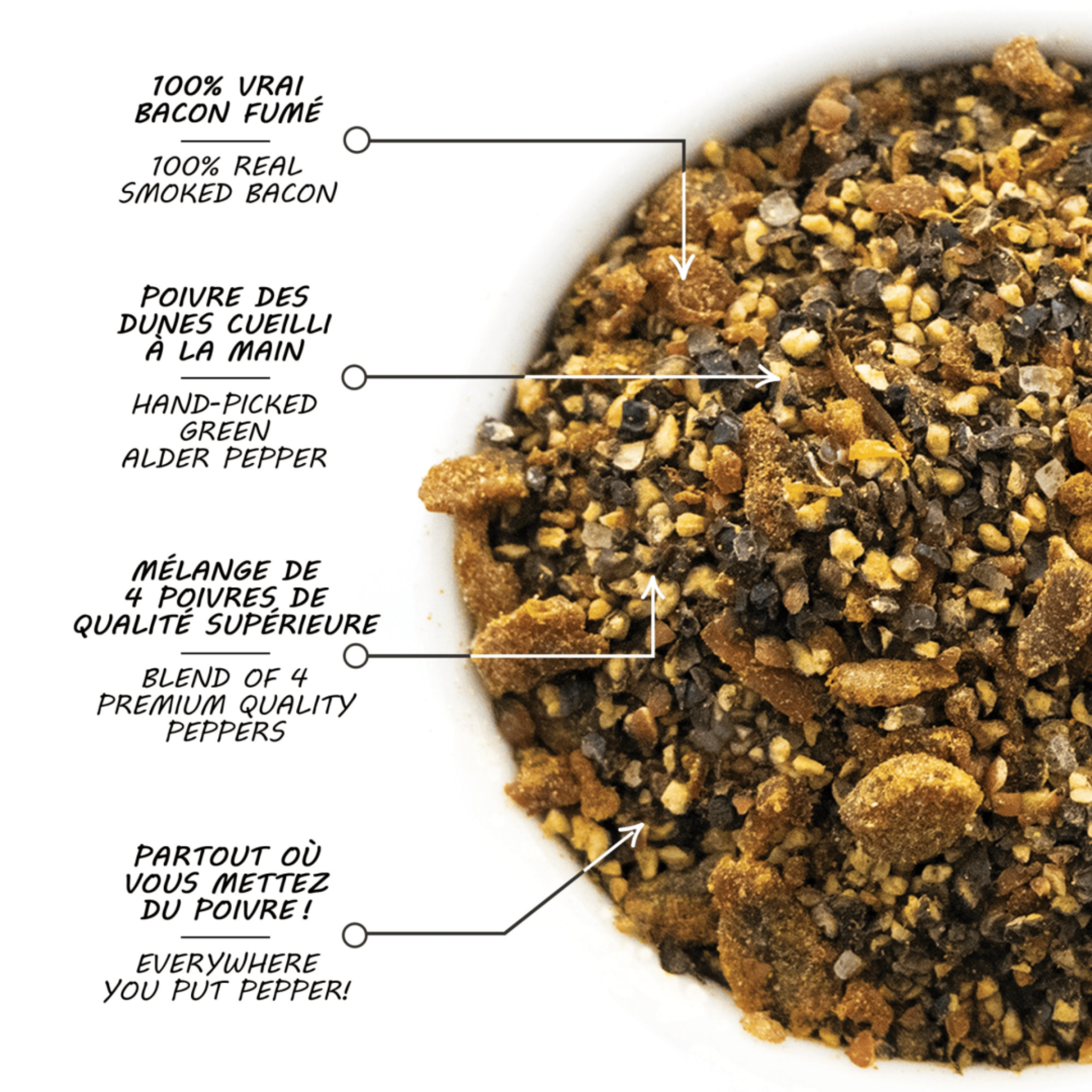 100% VRAI BACON FUMÉ

100% REAL SMOKED BACON

POIVRE DES DUNES CUEILLI À LA MAIN

HAND-PICKED GREEN ALDER PEPPER

MÉLANGE DE 4 POIVRES DE QUALITÉ SUPÉRIEURE

BLEND OF 4 PREMIUM QUALITY PEPPERS

PARTOUT OÙ VOUS METTEZ DU POIVRE !

EVERYWHERE YOU PUT PEPPER!