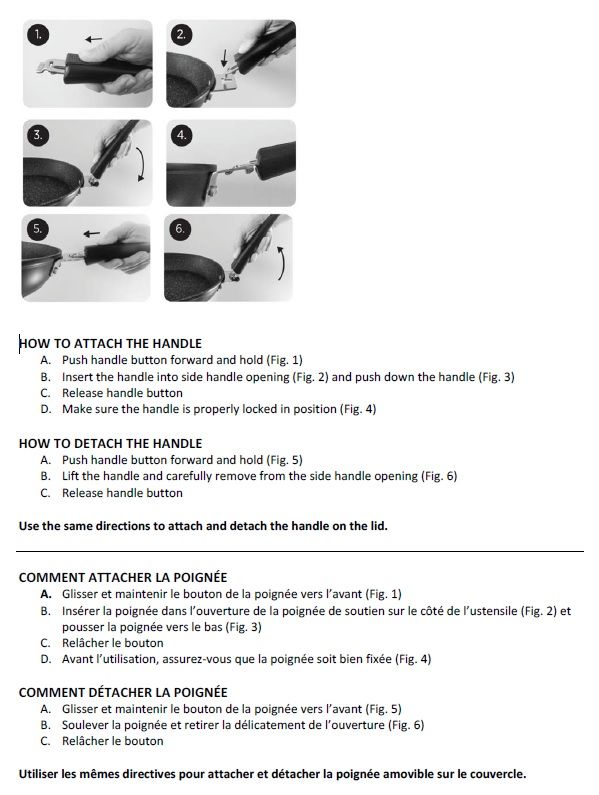 1.

2.

3.

4.

5.

6.

HOW TO ATTACH THE HANDLE
A. Push handle button forward and hold (Fig. 1)
B. Insert the handle into side handle opening (Fig. 2) and push down the handle (Fig. 3)
C. Release handle button
D. Make sure the handle is properly locked in position (Fig. 4)

HOW TO DETACH THE HANDLE
A. Push handle button forward and hold (Fig. 5)
B. Lift the handle and carefully remove from the side handle opening (Fig. 6)
C. Release handle button

Use the same directions to attach and detach the handle on the lid.

COMMENT ATTACHER LA POIGNÉE
A. Glisser et maintenir le bouton de la poignée vers l'avant (Fig. 1)
B. Insérer la poignée dans l'ouverture de la poignée de soutien sur le côté de l'ustensile (Fig. 2) et pousser la poignée vers le bas (Fig. 3)
C. Relâcher le bouton
D. Avant l'utilisation, assurez-vous que la poignée soit bien fixée (Fig. 4)

COMMENT DÉTACHER LA POIGNÉE
A. Glisser et maintenir le bouton de la poignée vers l'avant (Fig. 5)
B. Soulever la poignée et retirer la délicatement de l'ouverture (Fig. 6)
C. Relâcher le bouton

Utiliser les mêmes directives pour attacher et détacher la poignée amovible sur le couvercle.