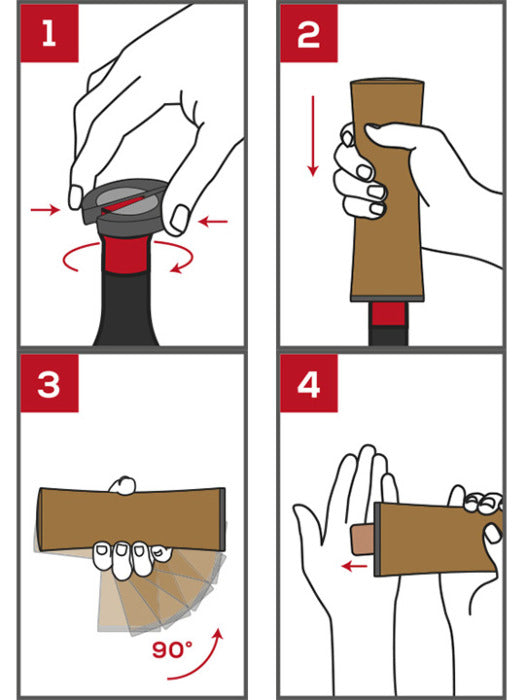 1

2

3

90°

4