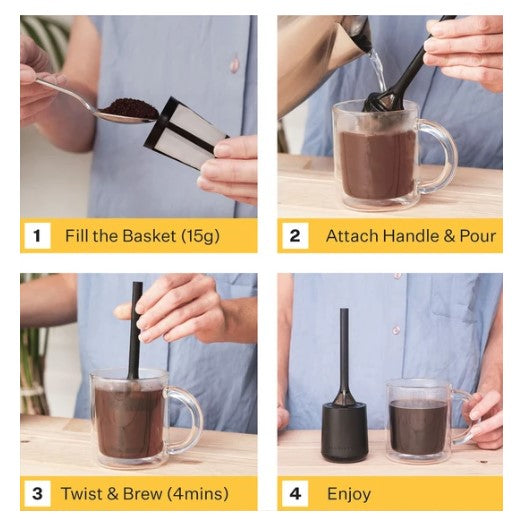 1 Fill the Basket (15g)

2 Attach Handle & Pour

3 Twist & Brew (4mins)

4 Enjoy